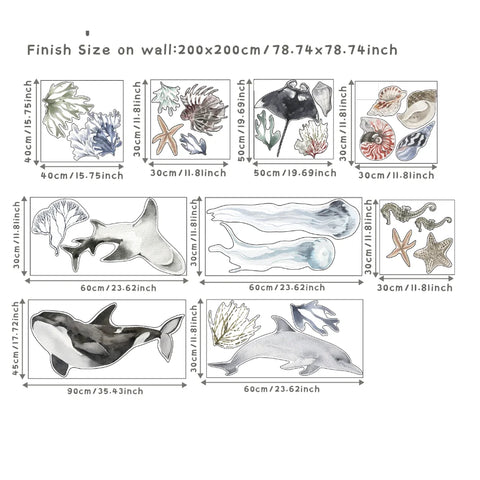 Finish Size on wall:200x200cm/78.74x78.74inch

40cm/15.75inch
40cm/15.75inch

30cm/11.81inch
30cm/11.81inch

50cm/19.69inch
50cm/19.69inch

30cm/11.81inch
30cm/11.81inch

30cm/11.81inch
60cm/23.62inch

30cm/11.81inch
60cm/23.62inch

30cm/11.81inch
30cm/11.81inch

45cm/17.72inch
90cm/35.43inch

30cm/11.81inch
60cm/23.62inch