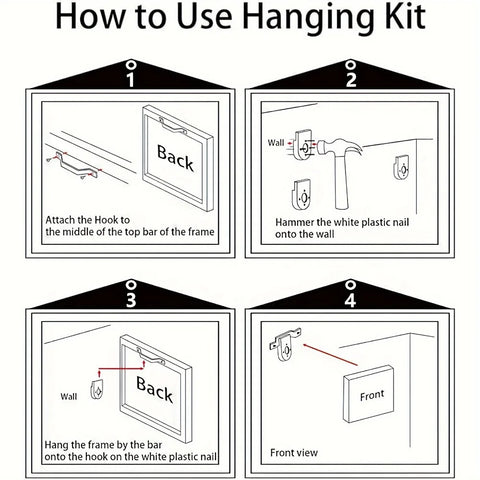 How to Use Hanging Kit

1

Back

Attach the Hook to the middle of the top bar of the frame

2

Wall

Hammer the white plastic nail onto the wall

3

Wall

Back

Hang the frame by the bar onto the hook on the white plastic nail

4

Front

Front view